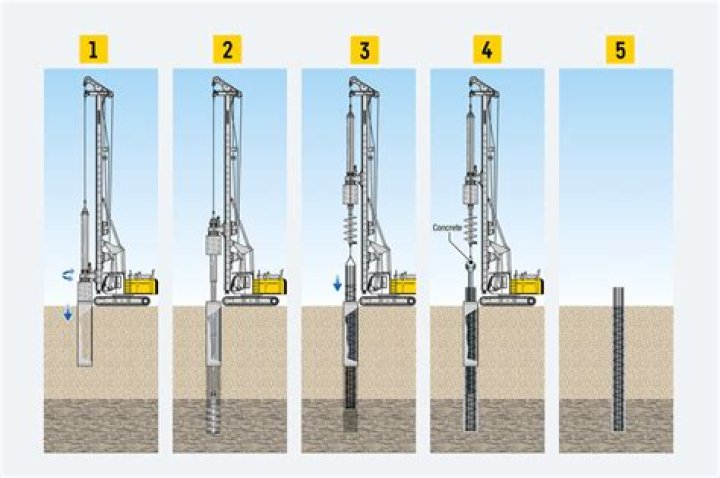 1

2

3

4

5

Concrete